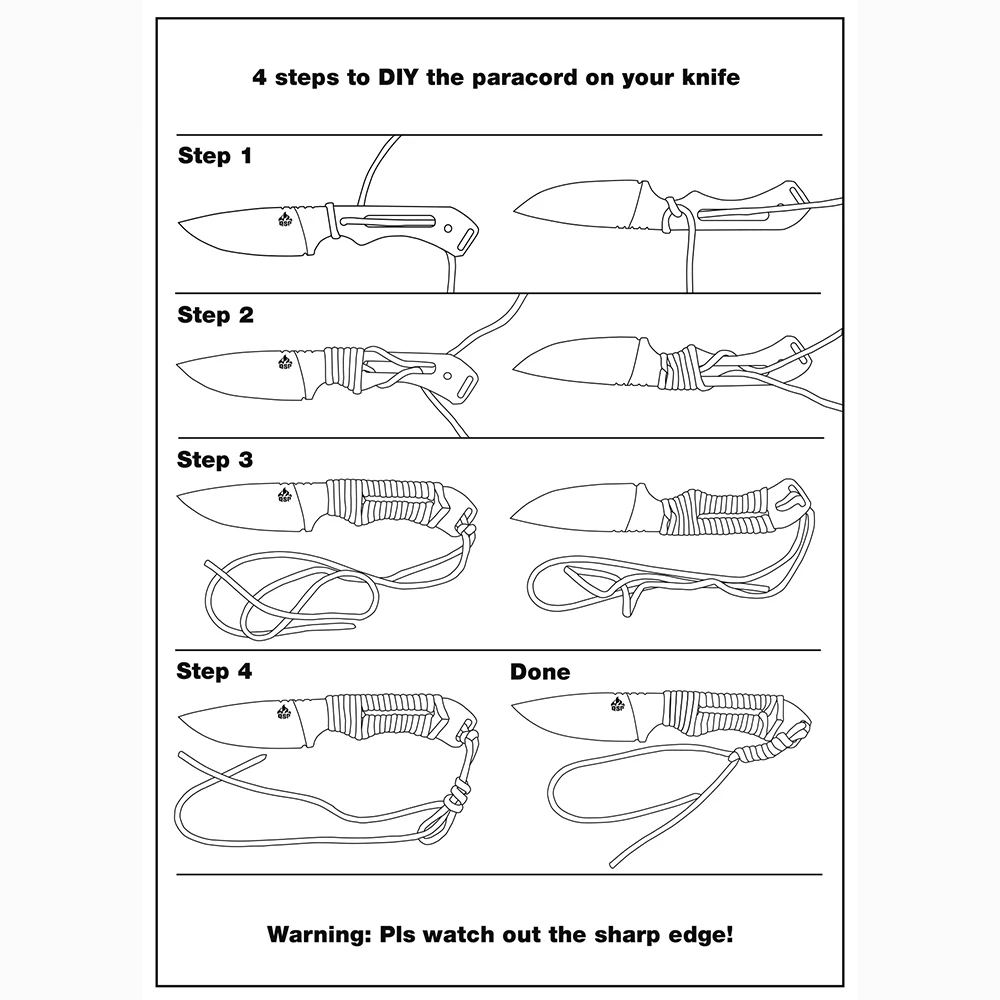 4 steps to DIY the paracord on your knife

Step 1

QSP

Step 2

QSP

Step 3

QSP

Step 4

QSP

Done

QSP

Warning: Pls watch out the sharp edge!